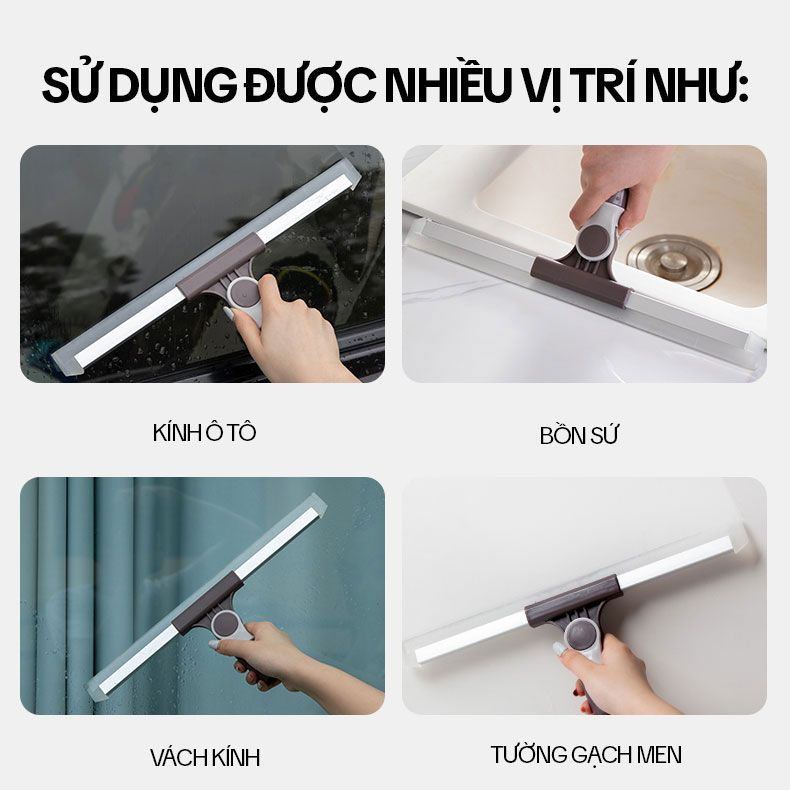 SỬ DỤNG ĐƯỢC NHIỀU VỊ TRÍ NHƯ:

KÍNH Ô TÔ

BỒN SỨ

VÁCH KÍNH

TƯỜNG GẠCH MEN